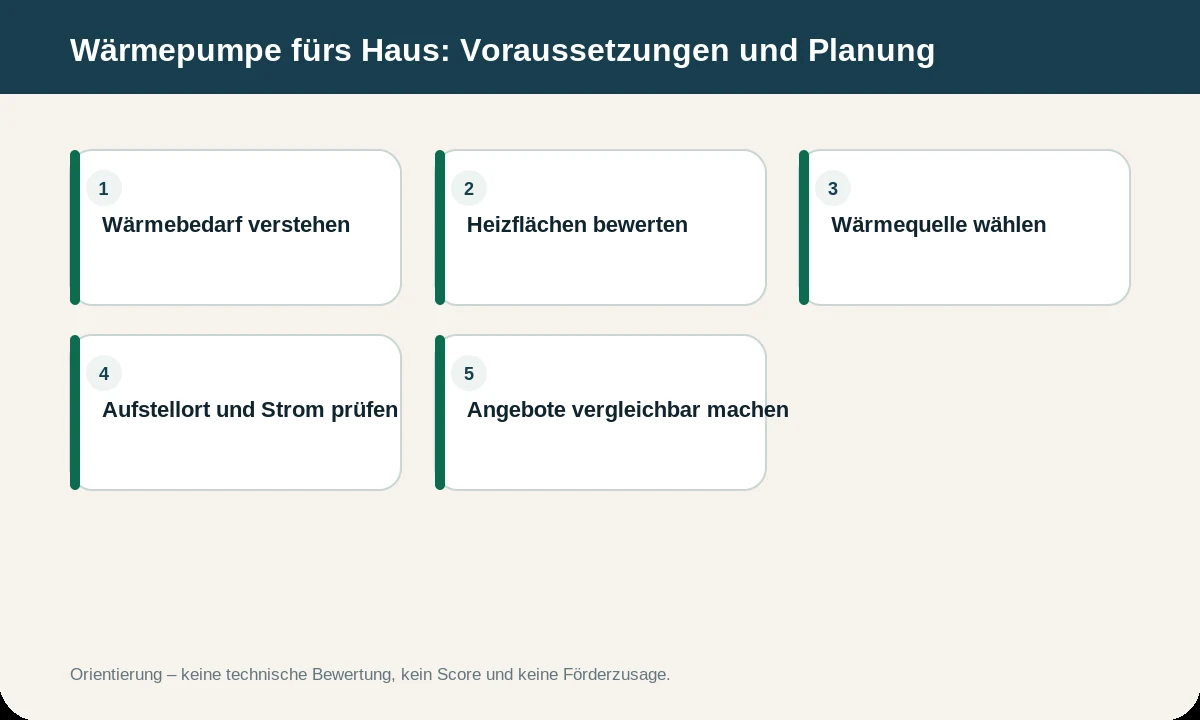 Wärmepumpe fürs Haus: Voraussetzungen und Planung

1
Wärmebedarf verstehen

2
Heizflächen bewerten

3
Wärmequelle wählen

4
Aufstellort und Strom prüfen

5
Angebote vergleichbar machen

Orientierung – keine technische Bewertung, kein Score und keine Förderzusage.